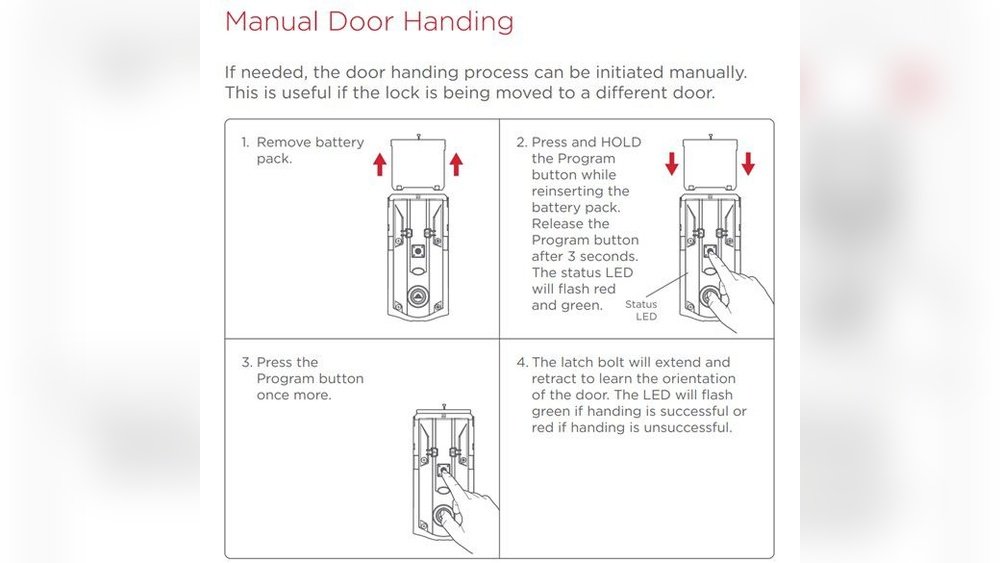 Manual Door Handing

If needed, the door handing process can be initiated manually. This is useful if the lock is being moved to a different door.

1. Remove battery pack.

2. Press and HOLD the Program button while reinserting the battery pack. Release the Program button after 3 seconds. The status LED will flash red and green.

Status LED

3. Press the Program button once more.

4. The latch bolt will extend and retract to learn the orientation of the door. The LED will flash green if handing is successful or red if handing is unsuccessful.